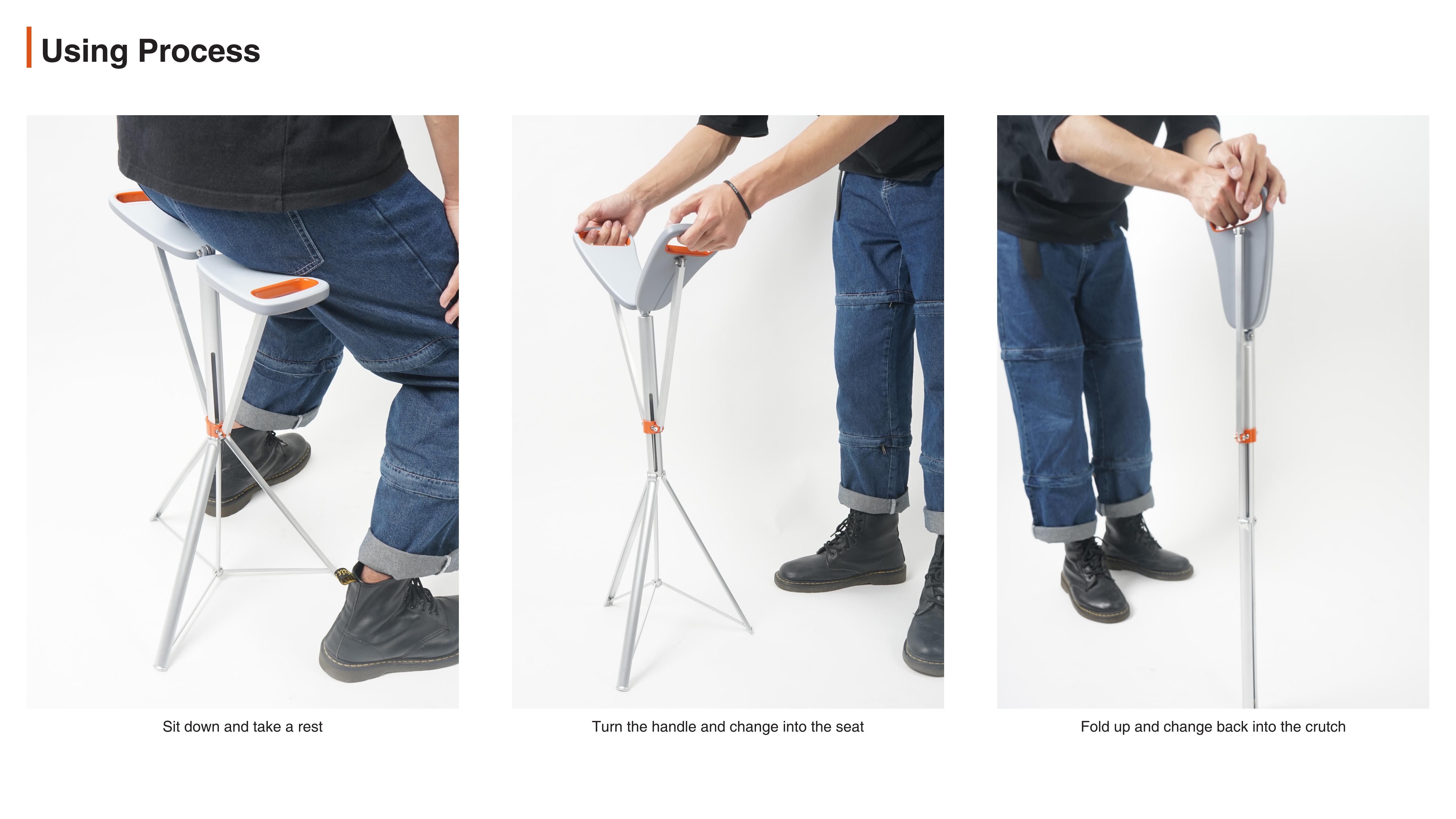 Using Process

Sit down and take a rest

Turn the handle and change into the seat

Fold up and change back into the crutch